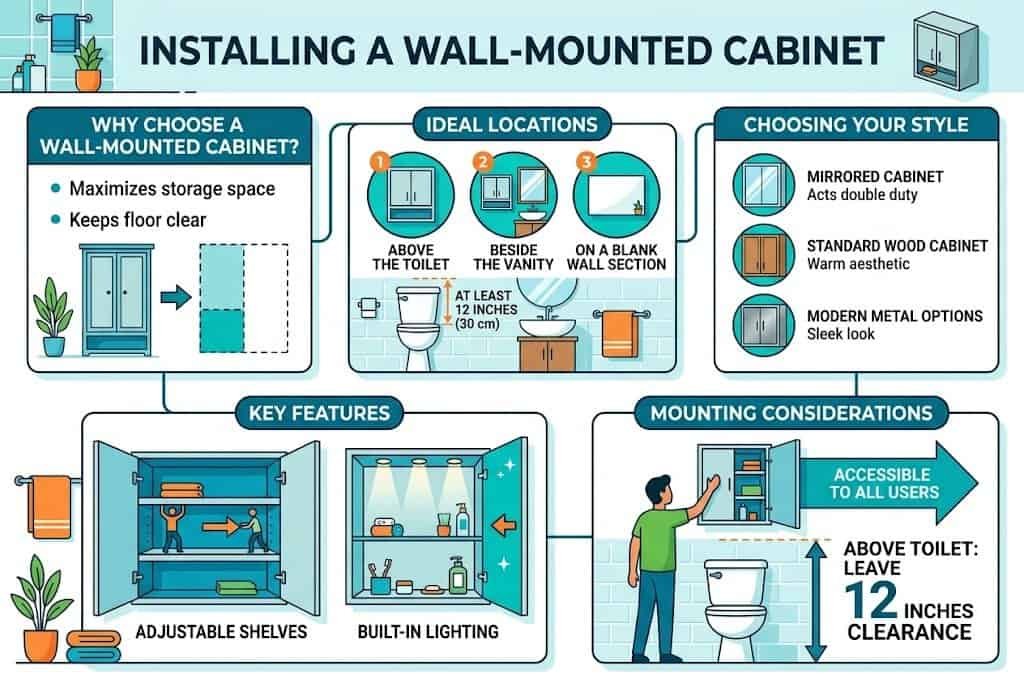 INSTALLING A WALL-MOUNTED CABINET

WHY CHOOSE A WALL-MOUNTED CABINET?

• Maximizes storage space
• Keeps floor clear

IDEAL LOCATIONS

1 ABOVE THE TOILET
2 BESIDE THE VANITY
3 ON A BLANK WALL SECTION

AT LEAST 12 INCHES (30 cm)

CHOOSING YOUR STYLE

MIRRORED CABINET
Acts double duty

STANDARD WOOD CABINET
Warm aesthetic

MODERN METAL OPTIONS
Sleek look

KEY FEATURES

ADJUSTABLE SHELVES

BUILT-IN LIGHTING

MOUNTING CONSIDERATIONS

ACCESSIBLE TO ALL USERS

ABOVE TOILET: LEAVE 12 INCHES CLEARANCE